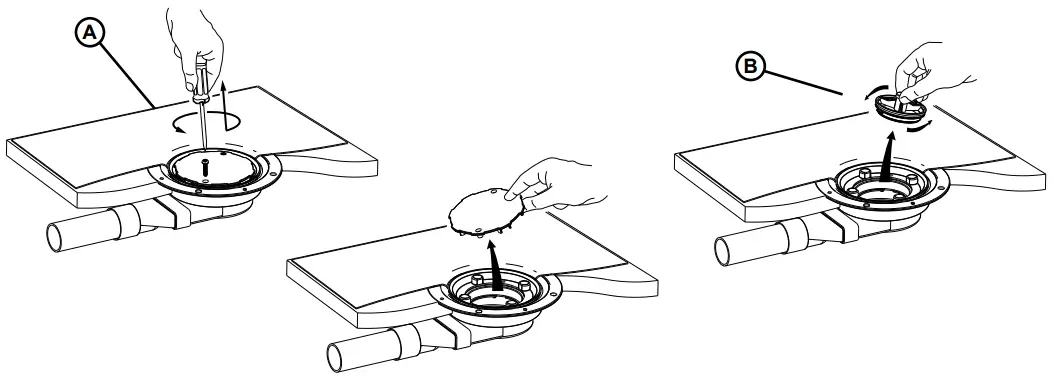 A

B