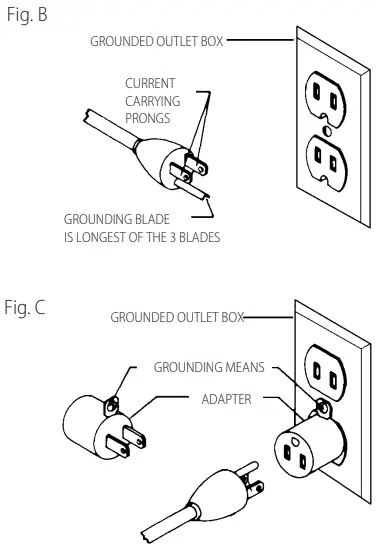 Fig. B

GROUNDED OUTLET BOX

CURRENT CARRYING PRONGS

GROUNDING BLADE IS LONGEST OF THE 3 BLADES

Fig. C

GROUNDED OUTLET BOX

GROUNDING MEANS

ADAPTER