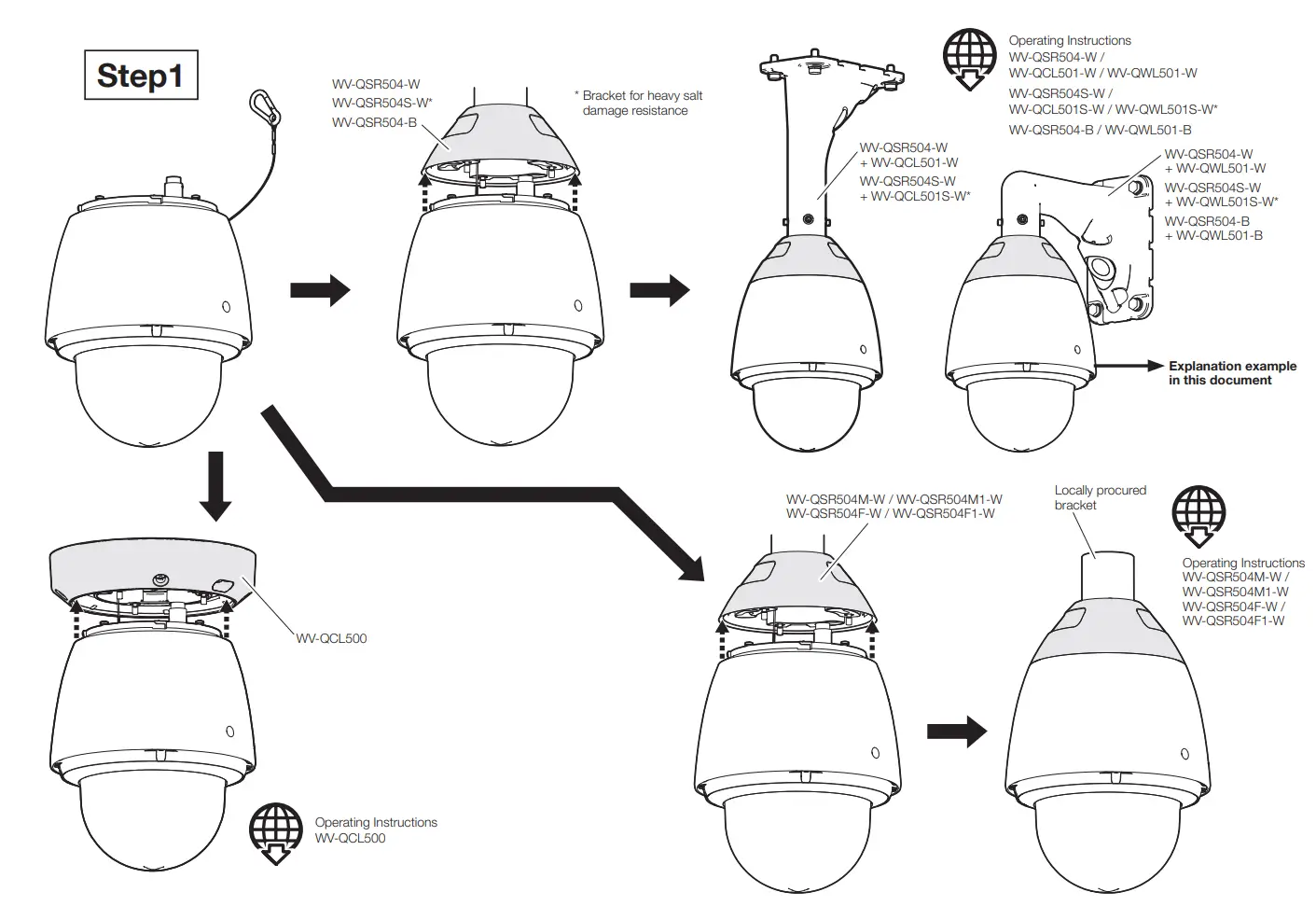 Step1

WV-QSR504-W
WV-QSR504S-W*
WV-QSR504-B

* Bracket for heavy salt damage resistance

Operating Instructions
WV-QSR504-W /
WV-QCL501-W / WV-QWL501-W
WV-QSR504S-W /
WV-QCL501S-W / WV-QWL501S-W*
WV-QSR504-B / WV-QWL501-B

WV-QSR504-W
+ WV-QCL501-W
WV-QSR504S-W
+ WV-QCL501S-W*

WV-QSR504-W
+ WV-QWL501-W
WV-QSR504S-W
+ WV-QWL501S-W*
WV-QSR504-B
+ WV-QWL501-B

Explanation example in this document

WV-QCL500

Operating Instructions
WV-QCL500

WV-QSR504M-W / WV-QSR504M1-W
WV-QSR504F-W / WV-QSR504F1-W

Locally procured bracket

Operating Instructions
WV-QSR504M-W /
WV-QSR504M1-W
WV-QSR504F-W /
WV-QSR504F1-W