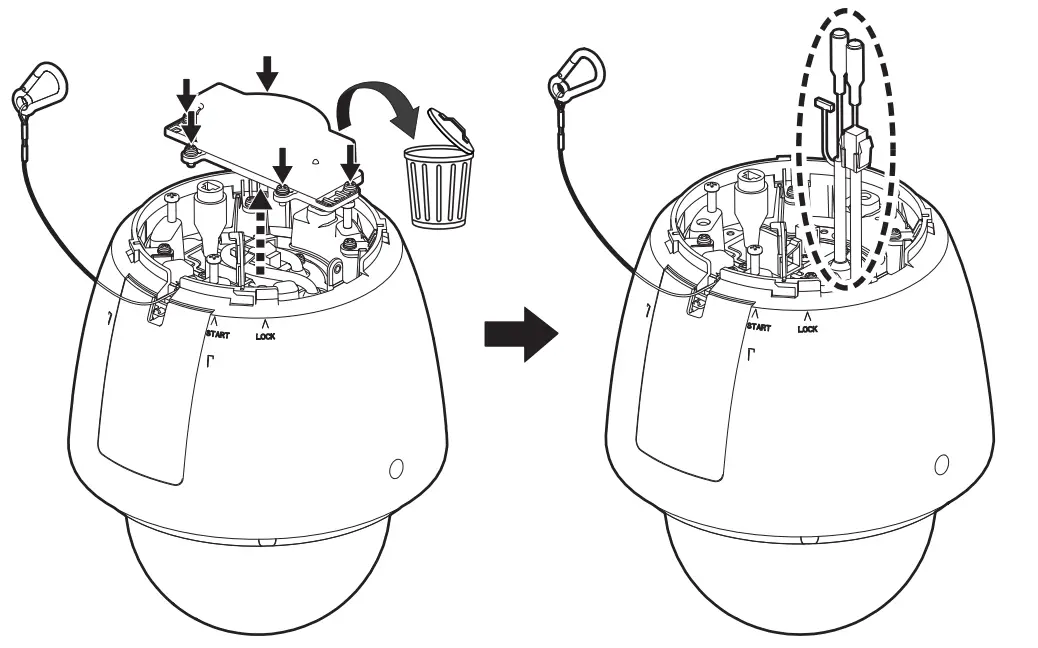 START
LOCK
START
LOCK