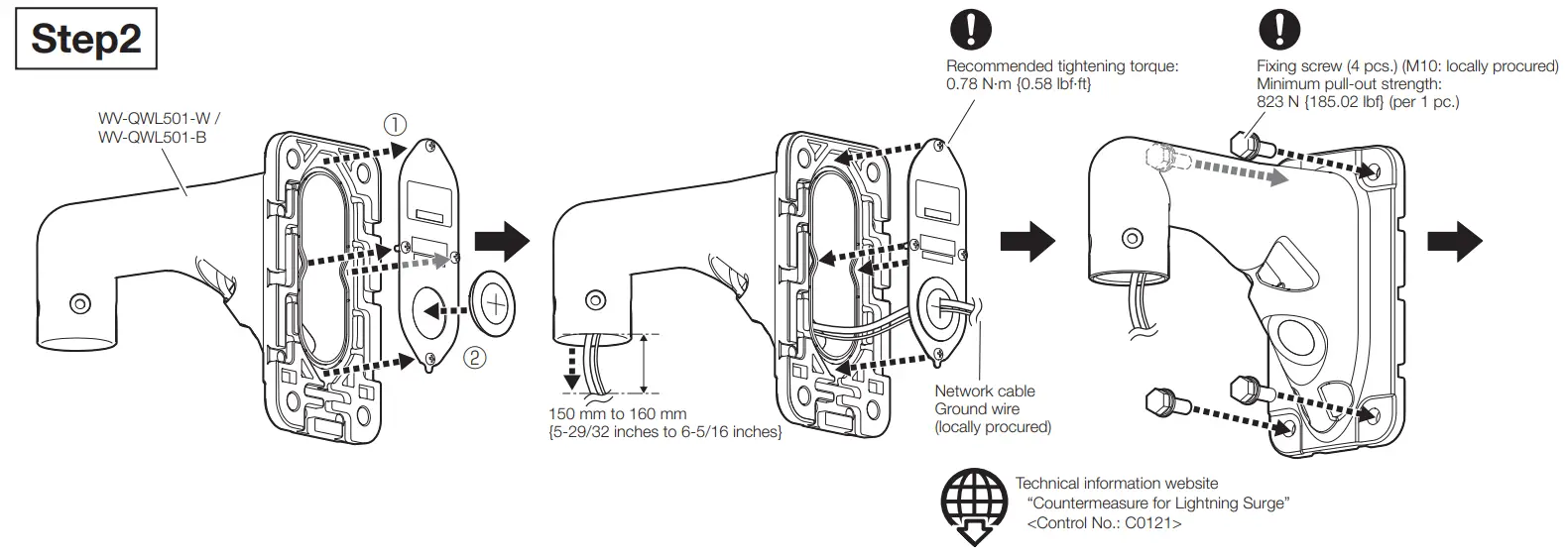 Step2

WV-QWL501-W / WV-QWL501-B

①

②

150 mm to 160 mm {5-29/32 inches to 6-5/16 inches}

Recommended tightening torque: 0.78 N·m {0.58 lbf·ft}

Network cable
Ground wire
(locally procured)

Fixing screw (4 pcs.) (M10: locally procured)
Minimum pull-out strength:
823 N {185.02 lbf} (per 1 pc.)

Technical information website
"Countermeasure for Lightning Surge"
<Control No.: C0121>