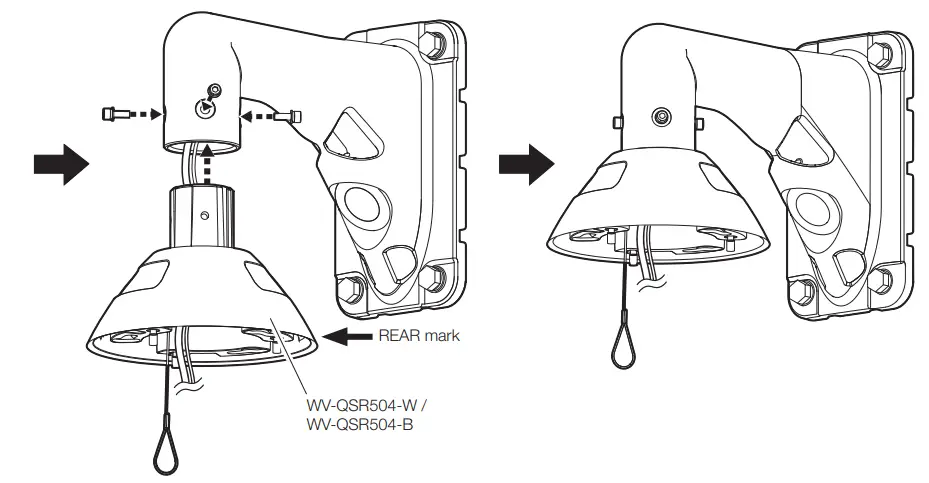 REAR mark

WV-QSR504-W /
WV-QSR504-B