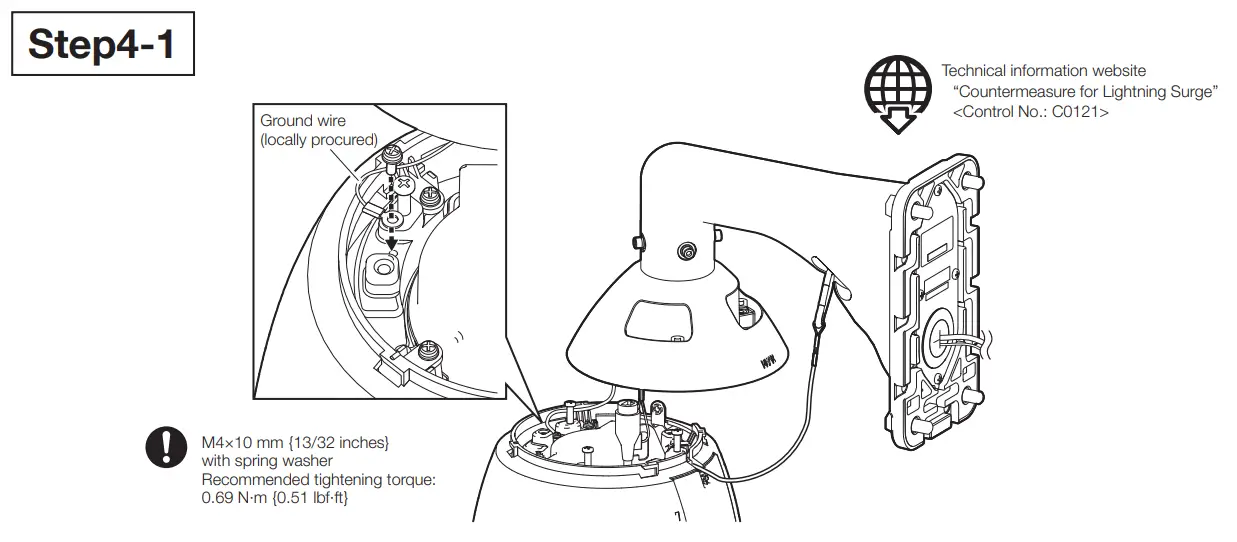 Step4-1

Technical information website
"Countermeasure for Lightning Surge"
<Control No.: C0121>

Ground wire
(locally procured)

M4×10 mm {13/32 inches}
with spring washer
Recommended tightening torque:
0.69 N·m {0.51 lbf·ft}