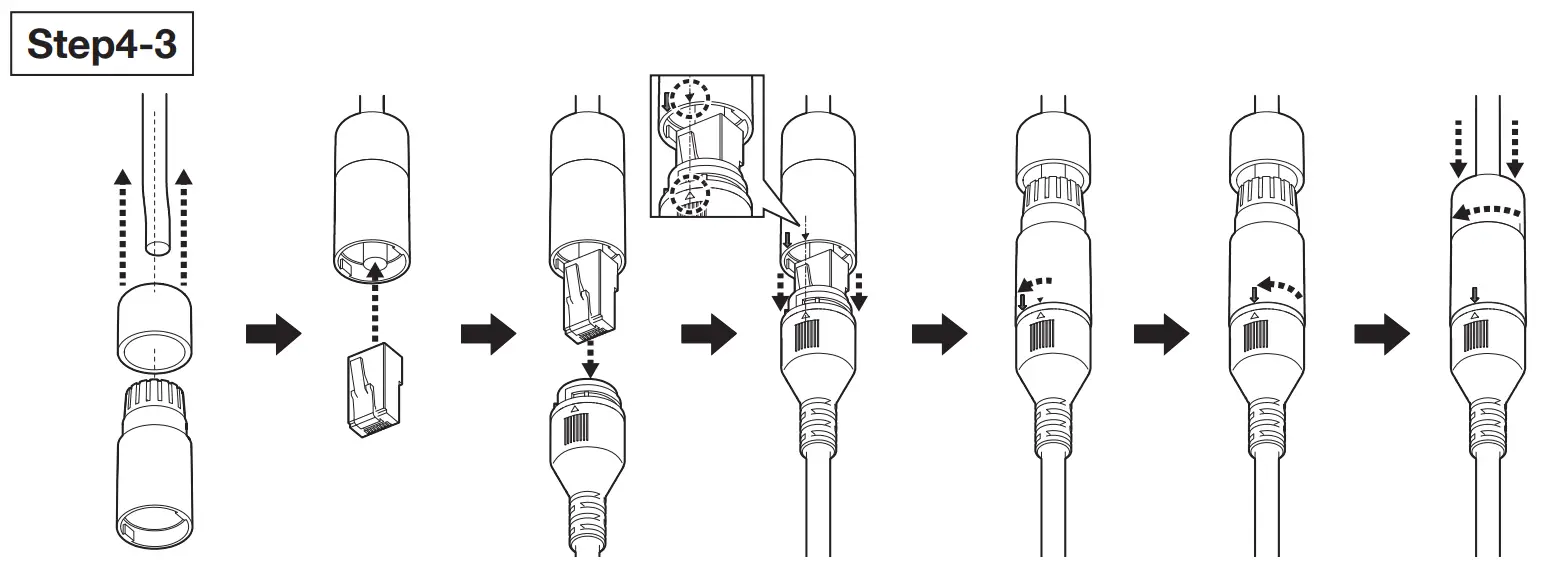 Step4-3