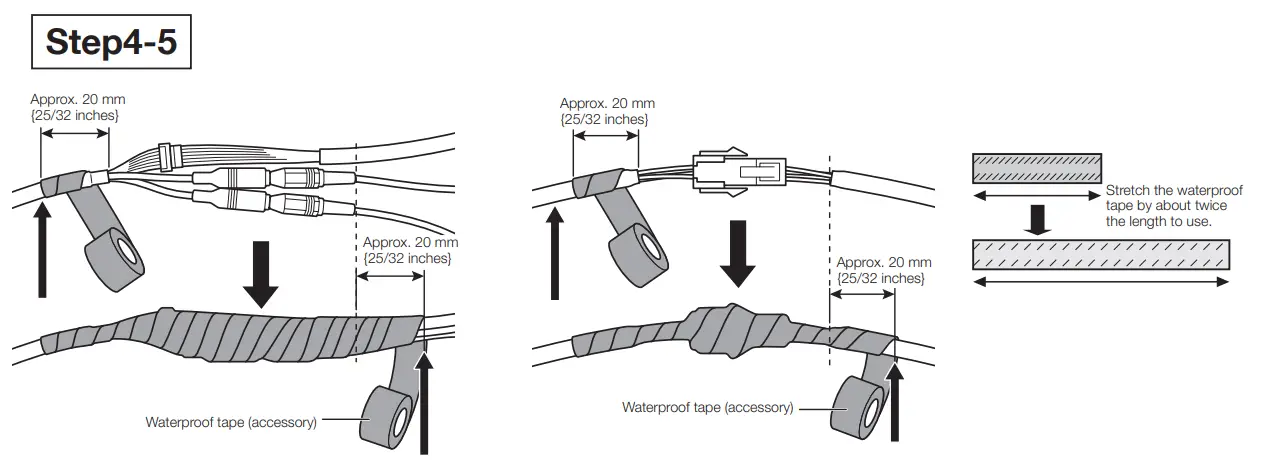 Step4-5

Approx. 20 mm {25/32 inches}

Approx. 20 mm {25/32 inches}

Waterproof tape (accessory)

Approx. 20 mm {25/32 inches}

Approx. 20 mm {25/32 inches}

Waterproof tape (accessory)

Stretch the waterproof tape by about twice the length to use.