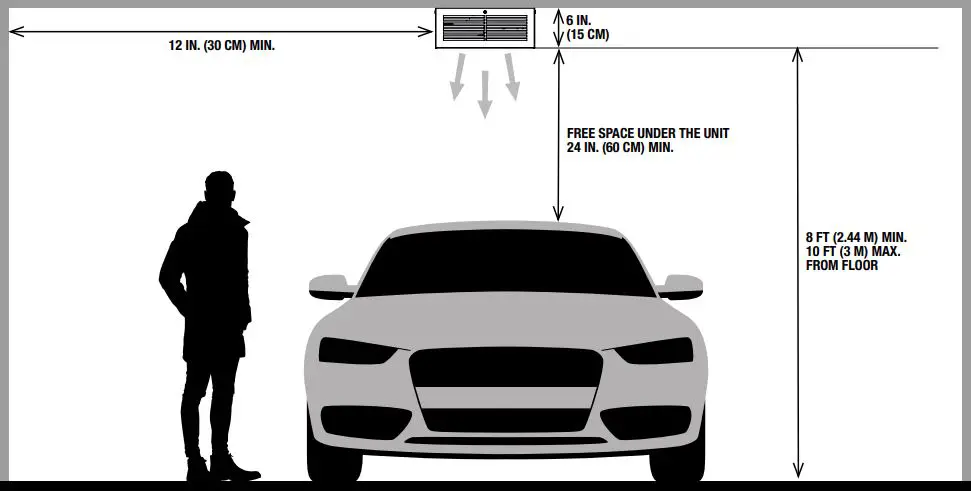 12 IN. (30 CM) MIN.

6 IN.
(15 CM)

FREE SPACE UNDER THE UNIT
24 IN. (60 CM) MIN.

8 FT (2.44 M) MIN.
10 FT (3 M) MAX.
FROM FLOOR