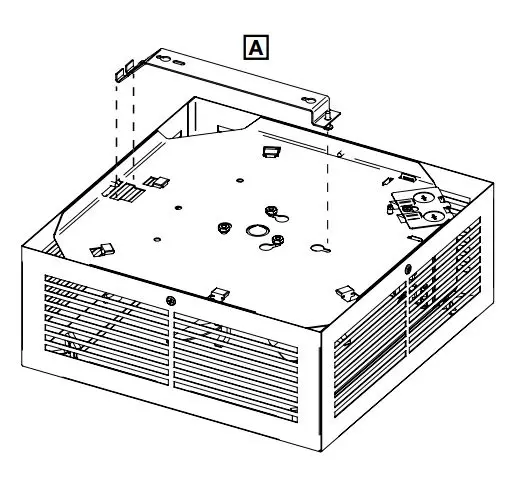 A