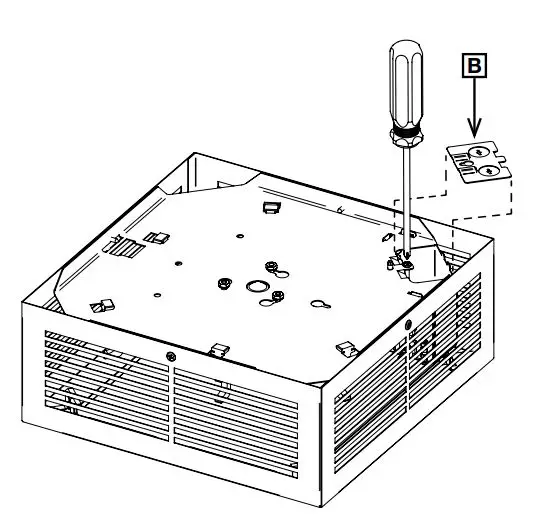 B