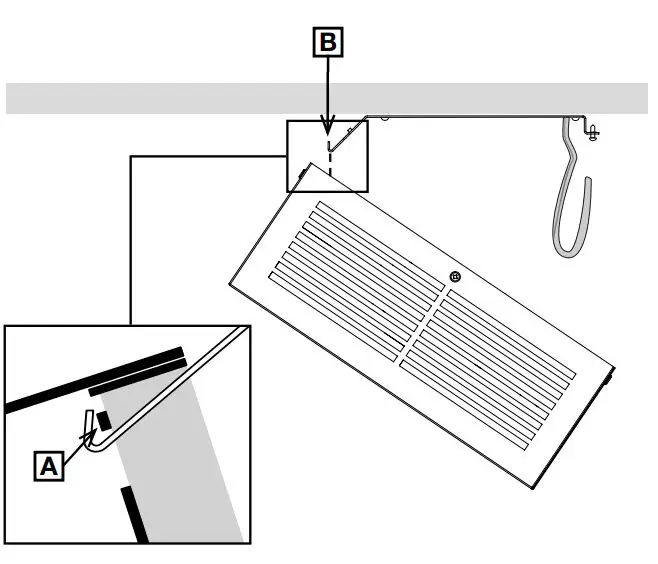 B

A