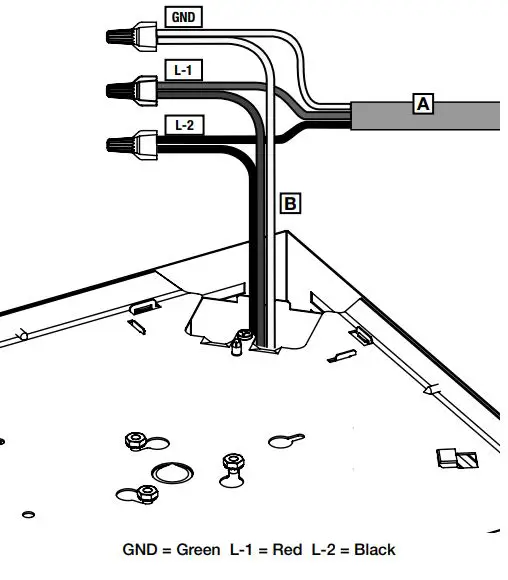 GND

L-1

L-2

A

B

GND = Green L-1 = Red L-2 = Black