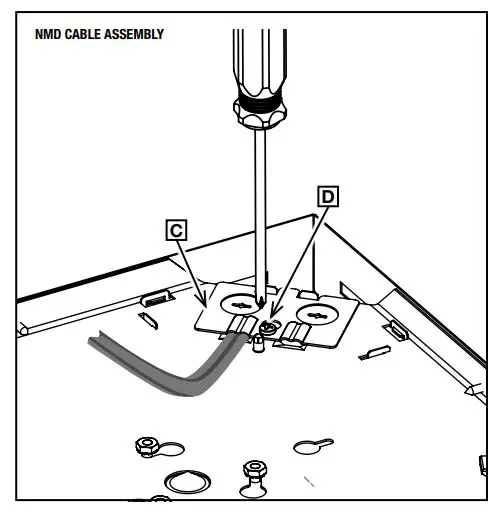 NMD CABLE ASSEMBLY

C

D