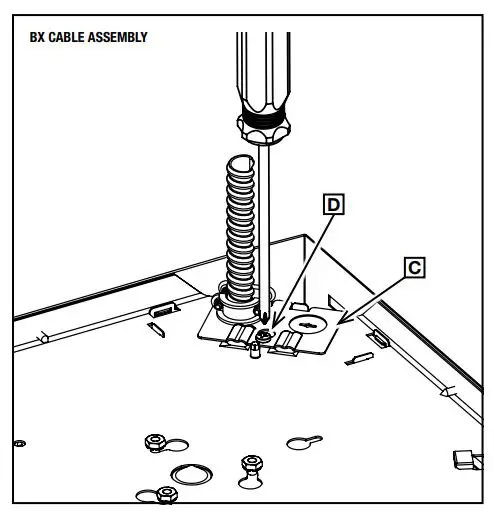 BX CABLE ASSEMBLY

D

C