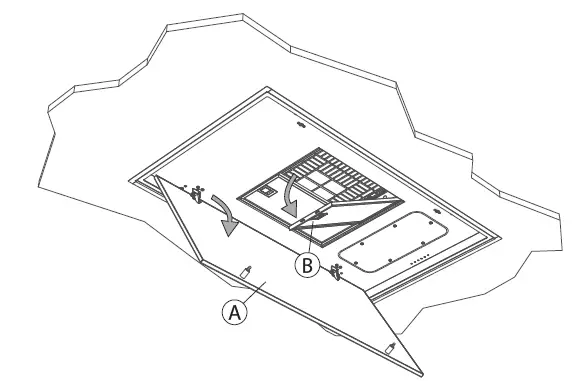 B

A