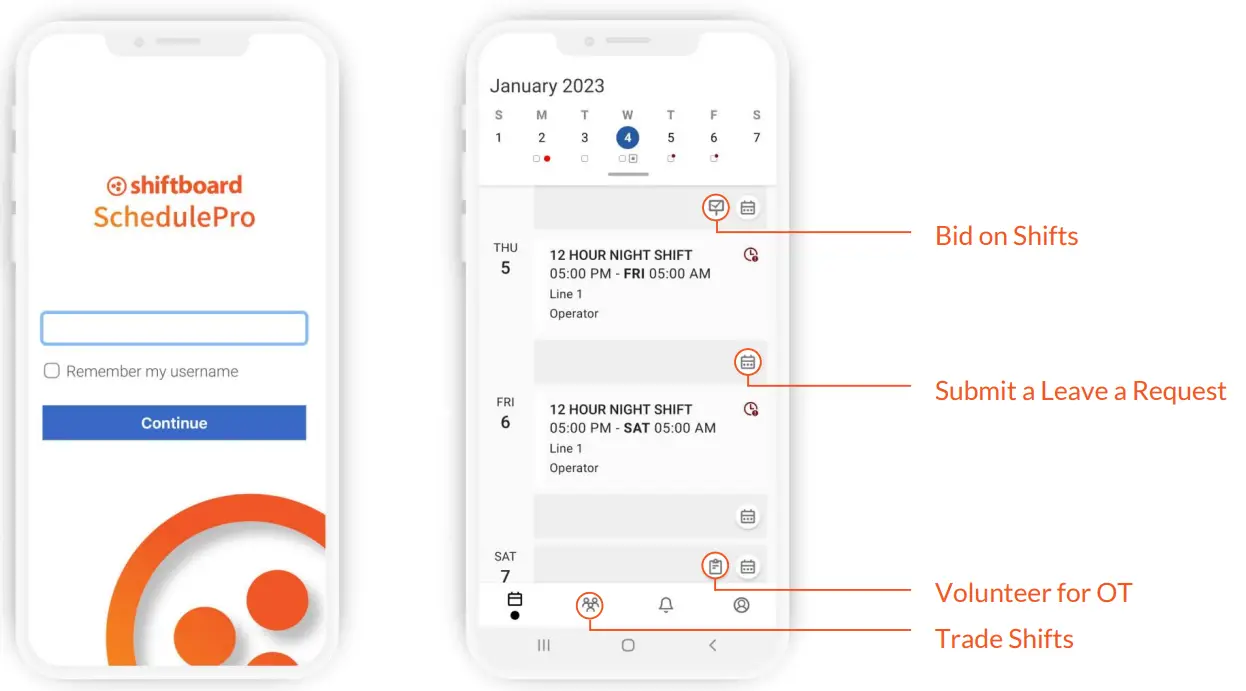 shiftboard
SchedulePro

Remember my username

Continue

January 2023

| S | M | T | W | T | F | S |
|---|---|---|---|---|---|---|
| 1 | 2 | 3 | 4 | 5 | 6 | 7 |

THU
5

12 HOUR NIGHT SHIFT
05:00 PM - FRI 05:00 AM
Line 1
Operator

FRI
6

12 HOUR NIGHT SHIFT
05:00 PM - SAT 05:00 AM
Line 1
Operator

SAT
7

Bid on Shifts

Submit a Leave a Request

Volunteer for OT

Trade Shifts