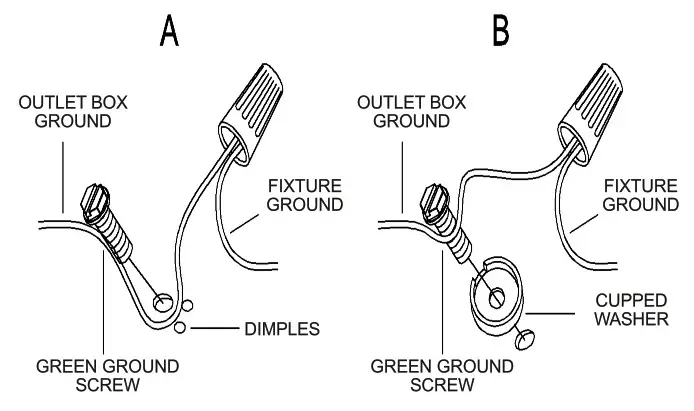 A

OUTLET BOX GROUND

FIXTURE GROUND

DIMPLES

GREEN GROUND SCREW

B

OUTLET BOX GROUND

FIXTURE GROUND

CUPPED WASHER

GREEN GROUND SCREW