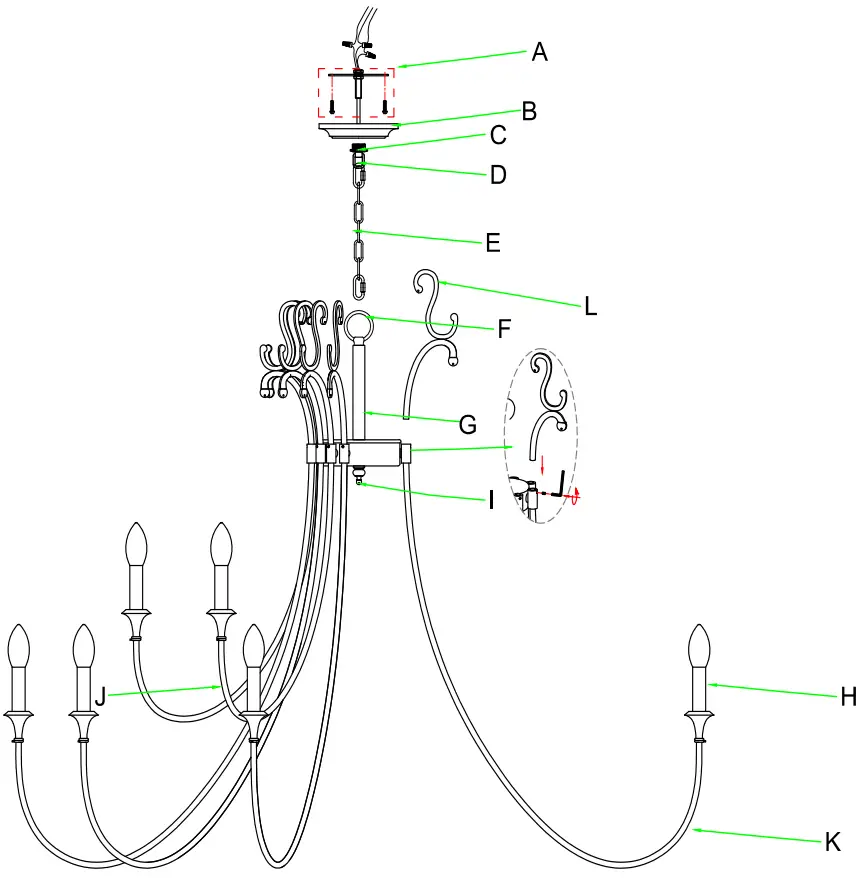 A
B
C
D
E
L
F
G
I
J
H
K