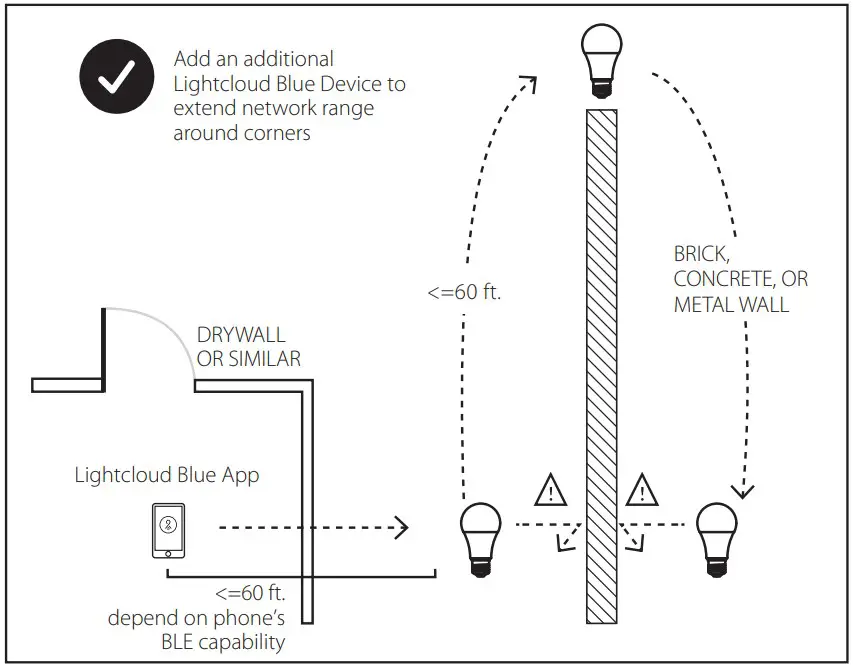 Add an additional Lightcloud Blue Device to extend network range around corners

<=60 ft.

BRICK, CONCRETE, OR METAL WALL

DRYWALL OR SIMILAR

Lightcloud Blue App

<=60 ft. depend on phone's BLE capability