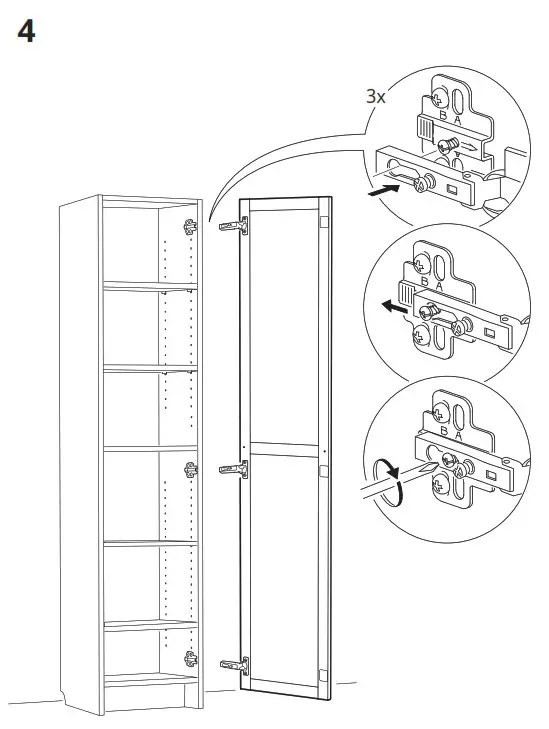 4

3x

B A

B A

B A