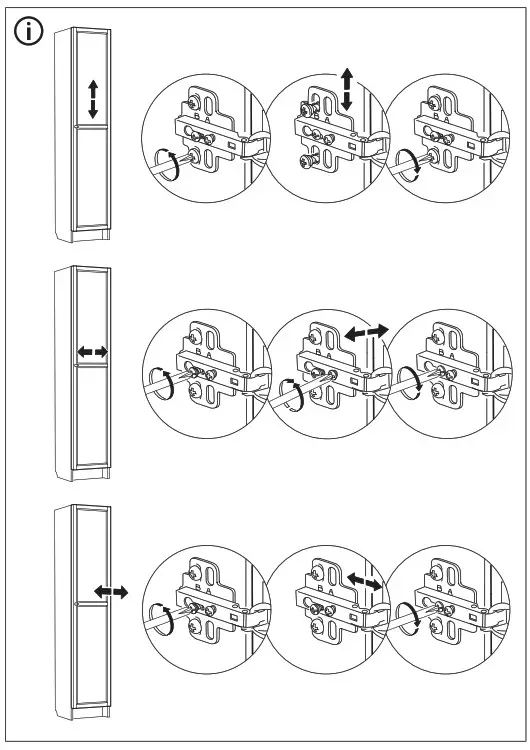 i

B A

B A

B A

B A

B A

B A

B A

B A

B A