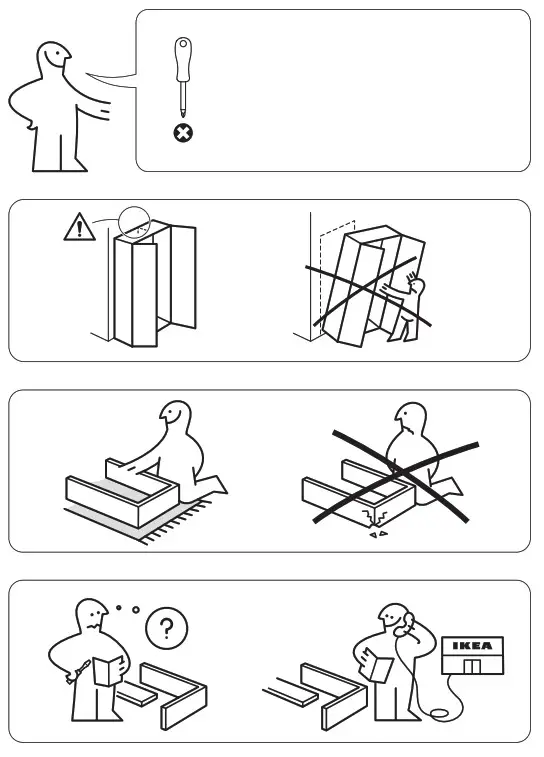 ?

IKEA