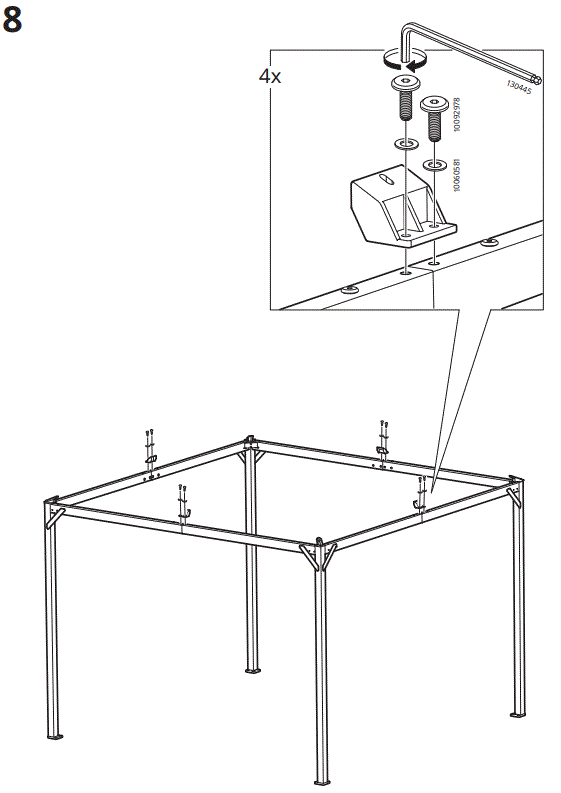 8

4x

130445

10092978

10060581