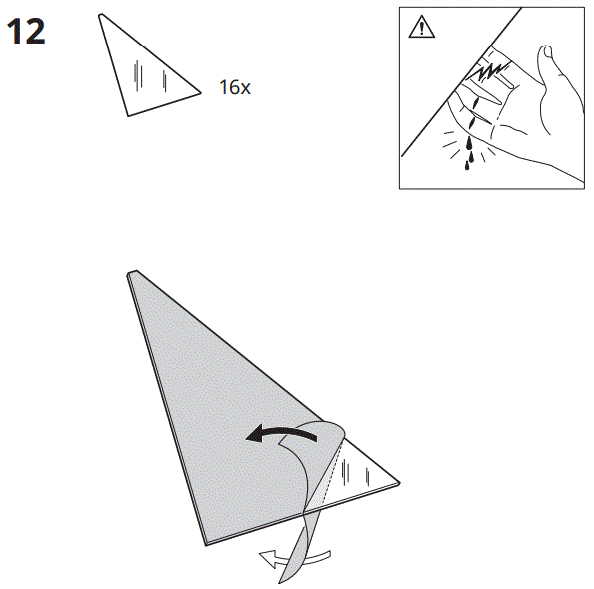 12

16x