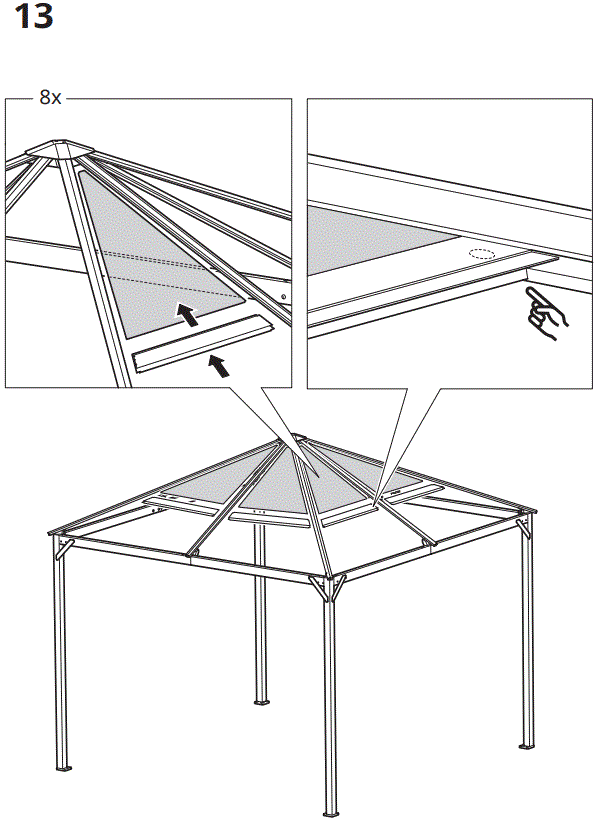 13

8x