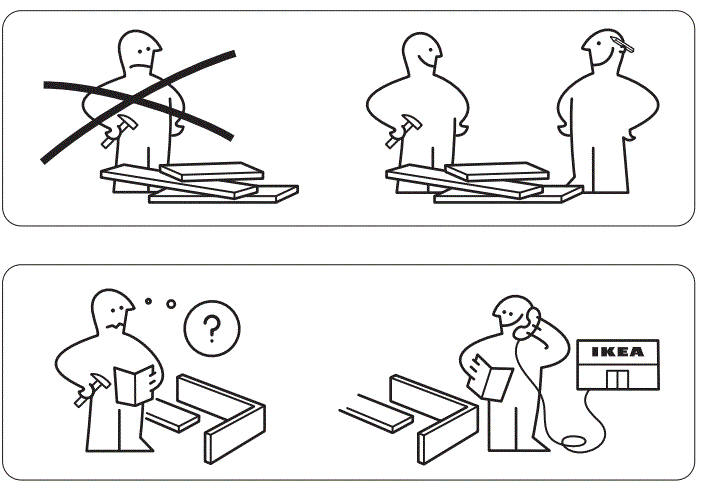 ?

IKEA