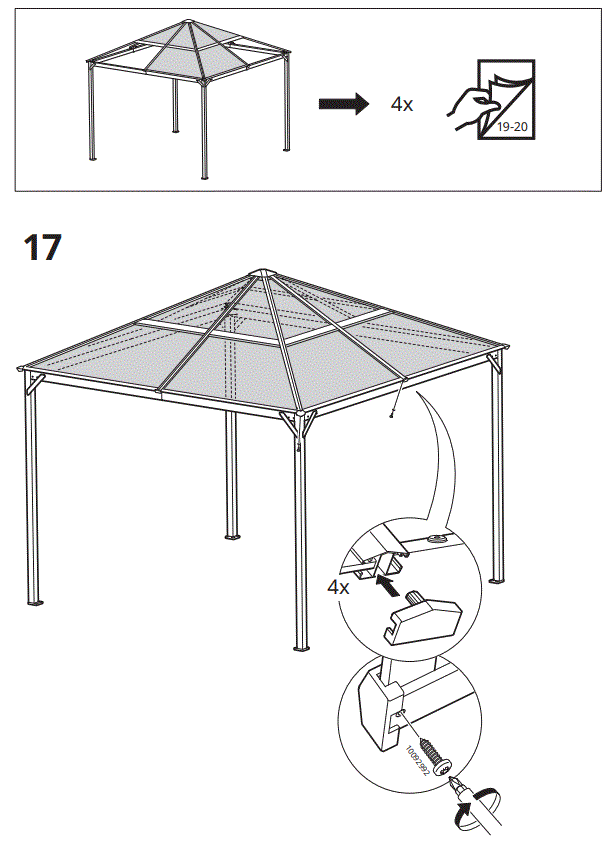 4x

19-20

17

4x

10092992