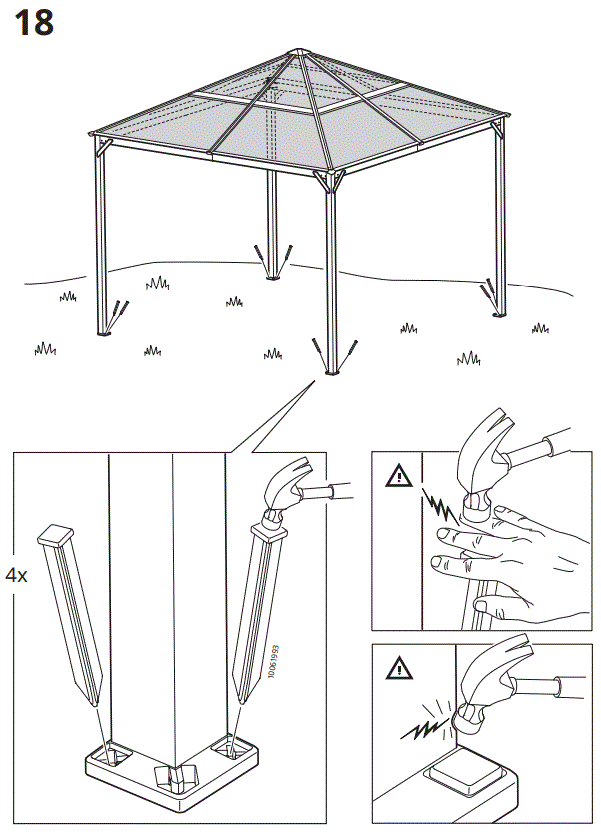 18

4x

10061993