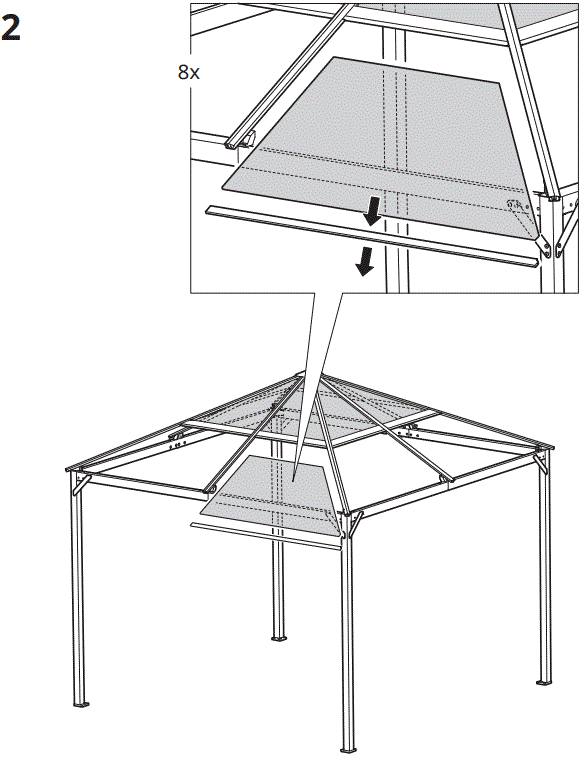 2

8x