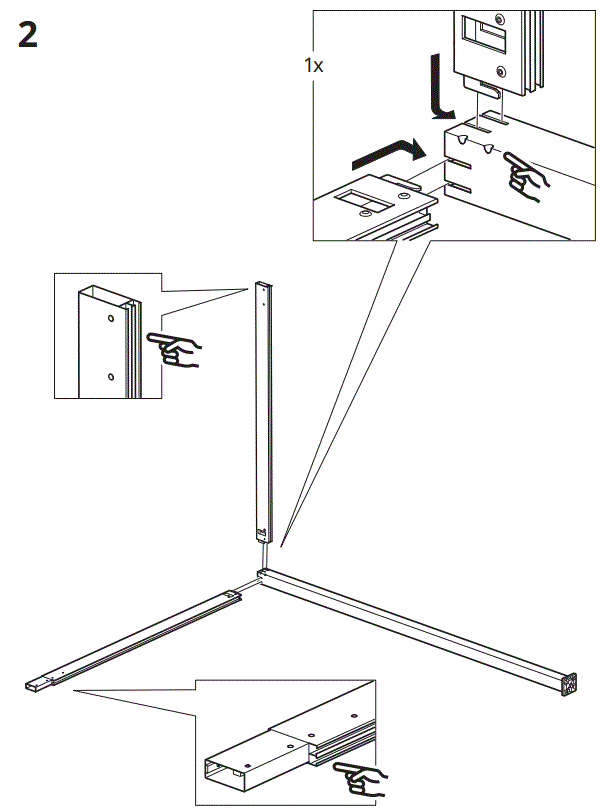 2

1x