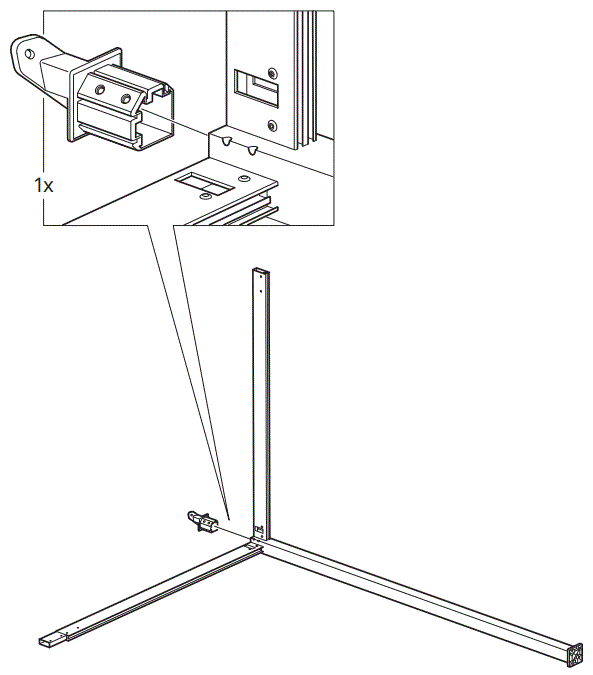 1x