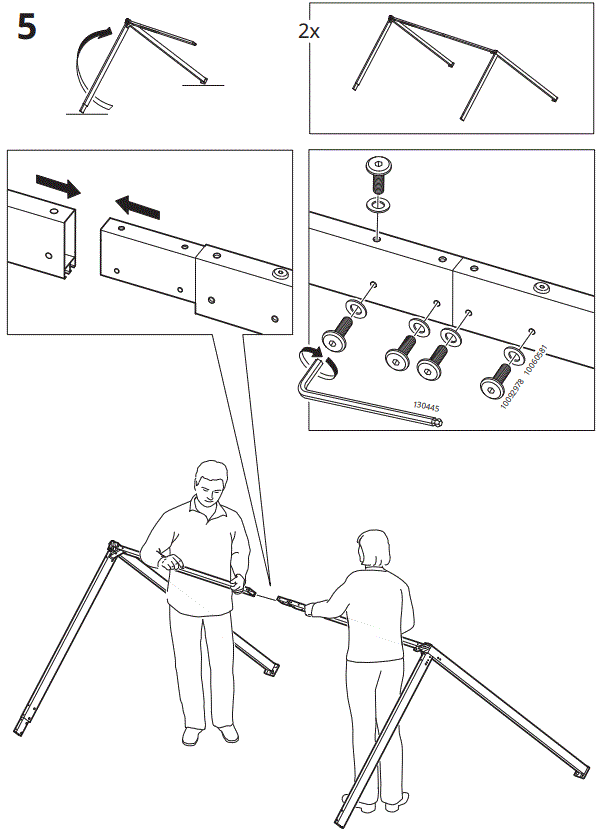 5

2x

130445

10092978 10060581