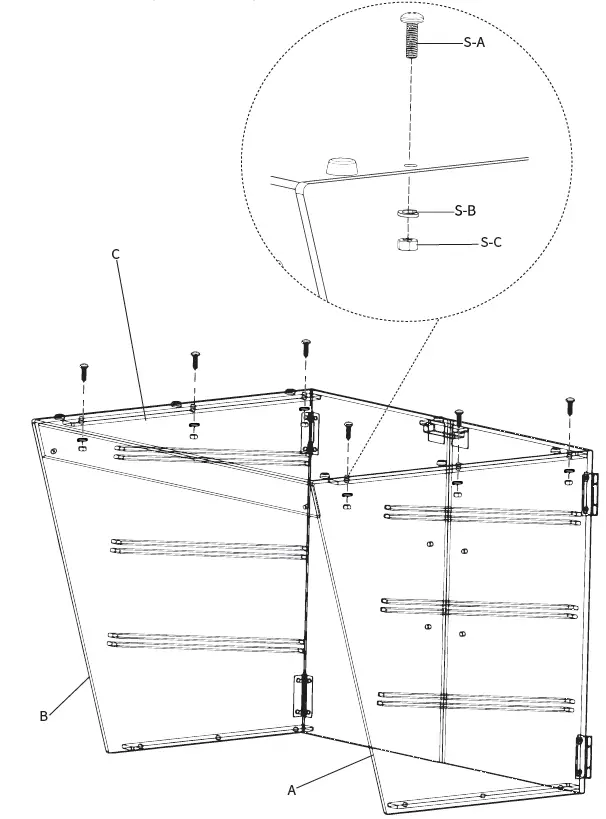 S-A
S-B
S-C
C
B
A