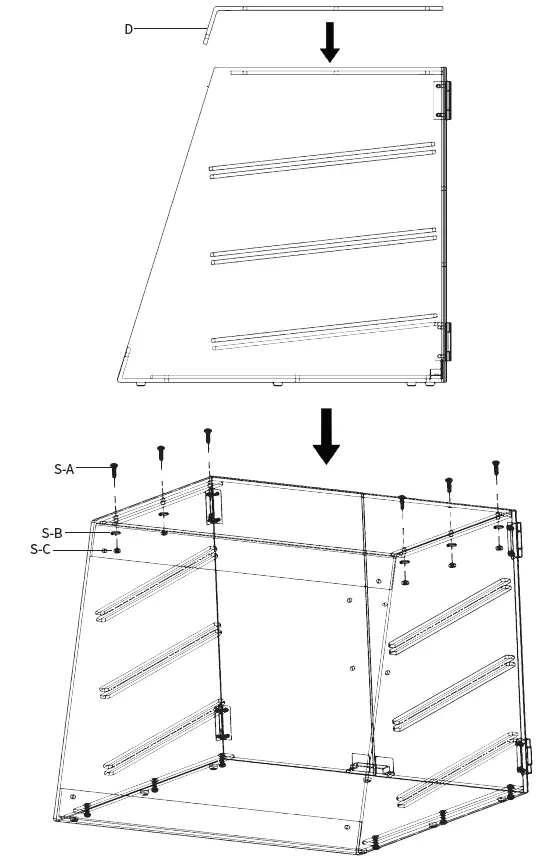 D

S-A
S-B
S-C