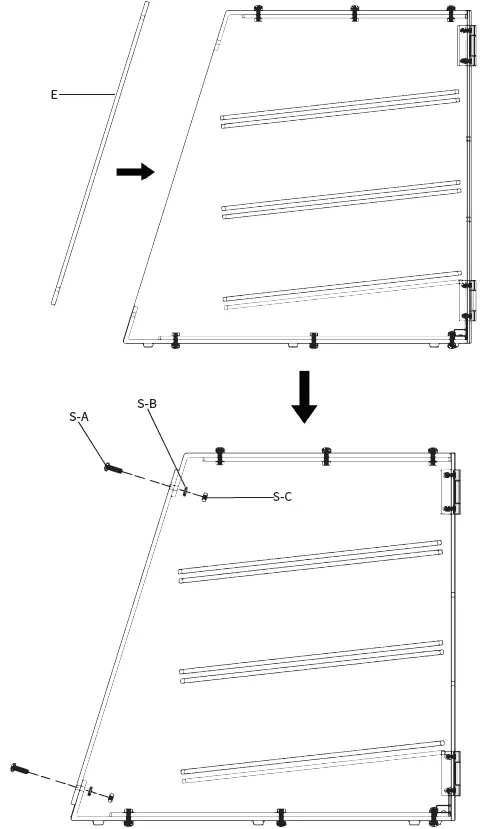 E

S-A
S-B
S-C