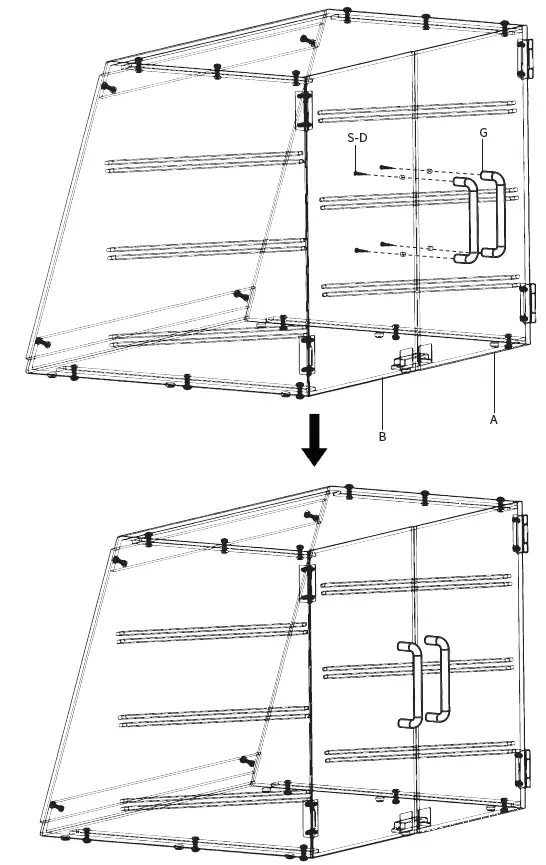 S-D
G
B
A