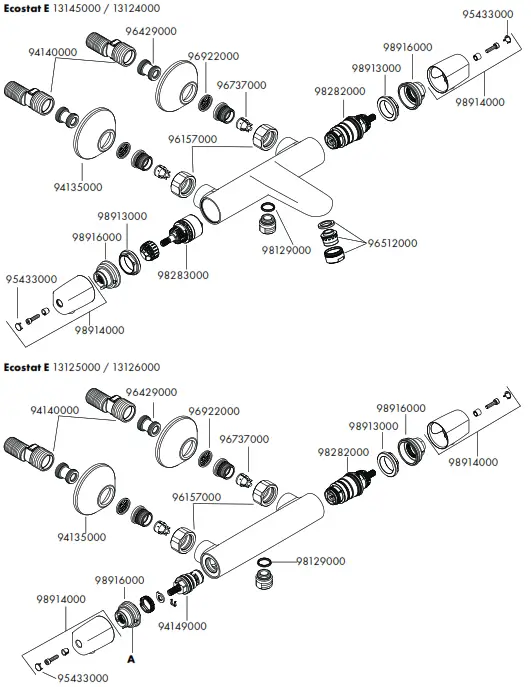 Ecostat E 13145000 / 13124000

95433000
96429000
94140000
96922000
98916000
98913000
96737000
98282000
98914000
96157000
94135000
98913000
98916000
98129000
96512000
95433000
98283000
98914000

Ecostat E 13125000 / 13126000

96429000
94140000
96922000
98916000
98913000
96737000
98282000
98914000
96157000
94135000
98129000
98916000
98914000
94149000
A
95433000