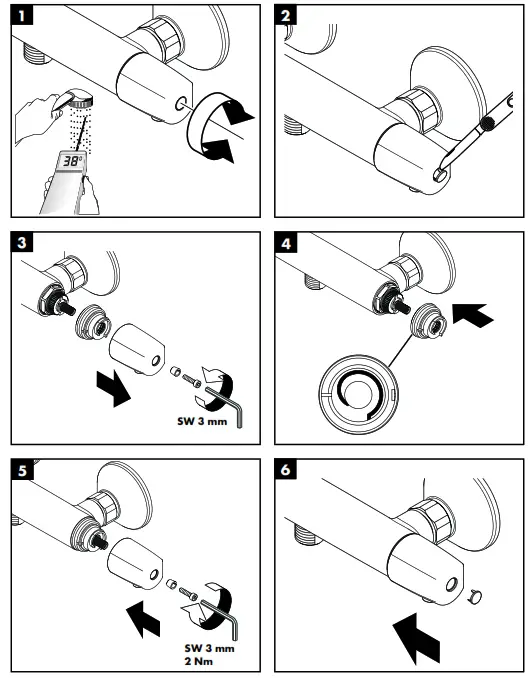 1

38°

2

3

SW 3 mm

4

5

SW 3 mm
2 Nm

6