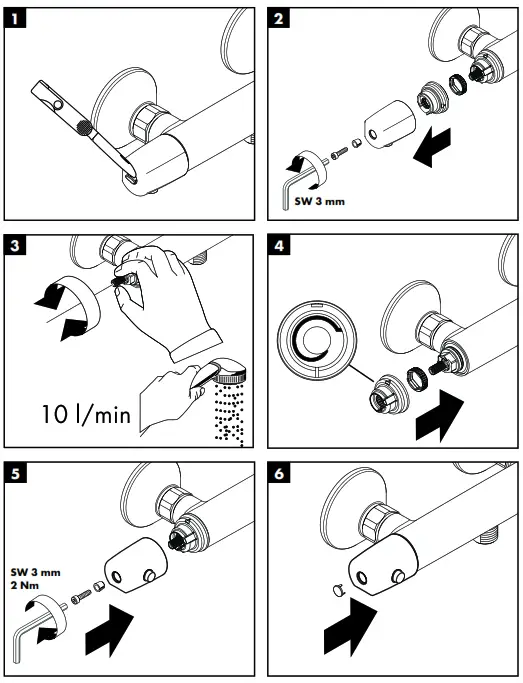 1

2

SW 3 mm

3

10 l/min

4

5

SW 3 mm
2 Nm

6