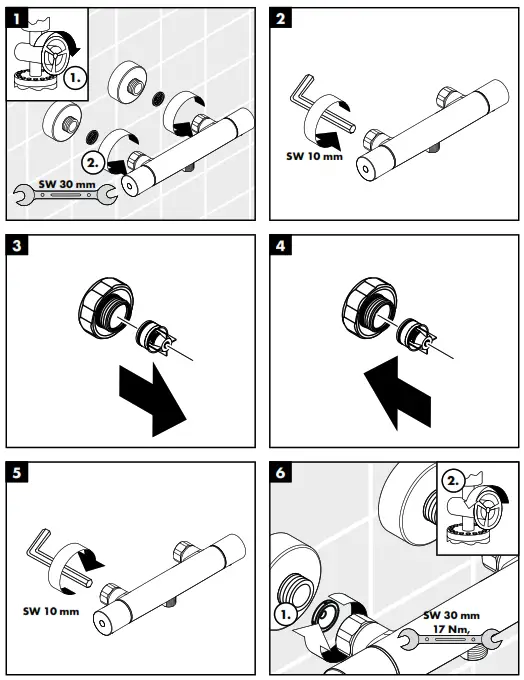 1
1.
2.
SW 30 mm

2
SW 10 mm

3

4

5
SW 10 mm

6
2.
1.
SW 30 mm
17 Nm,