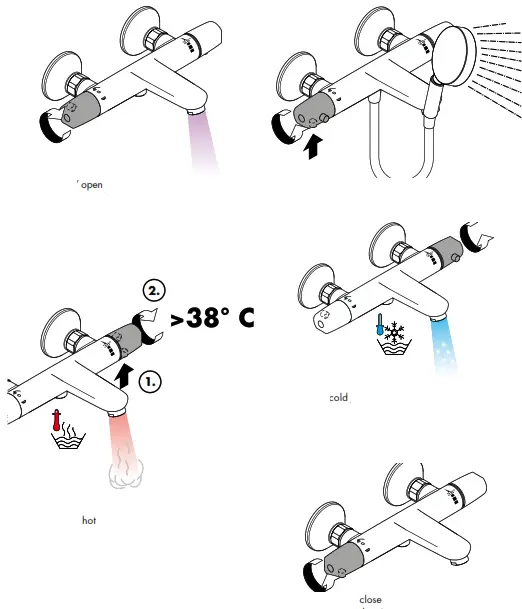 open

2.

>38° C

1.

cold

hot

close