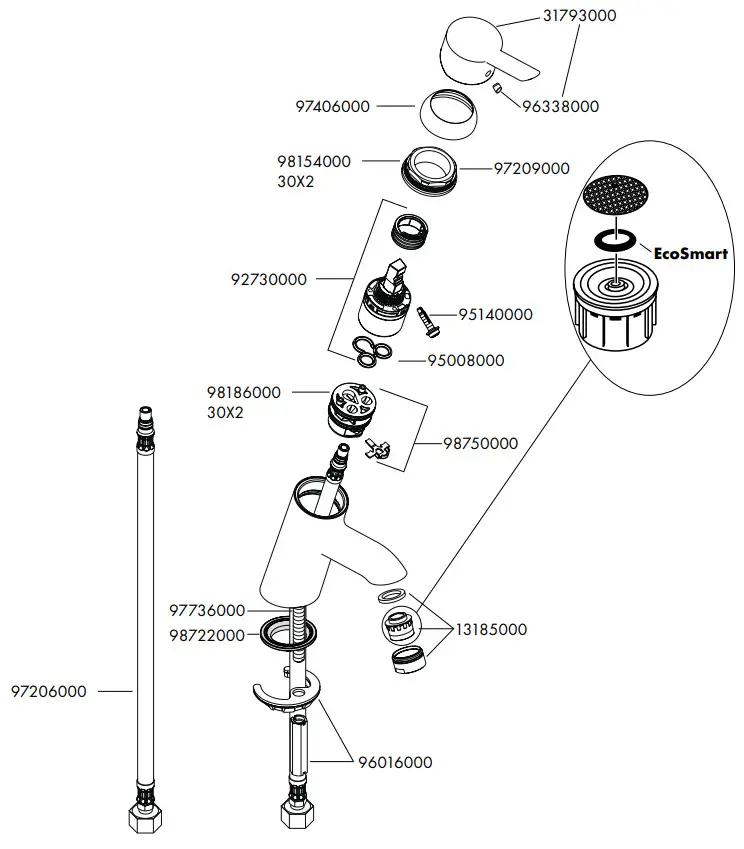 31793000

97406000

96338000

98154000
30X2

97209000

EcoSmart

92730000

95140000

95008000

98186000
30X2

98750000

97736000

98722000

13185000

97206000

96016000