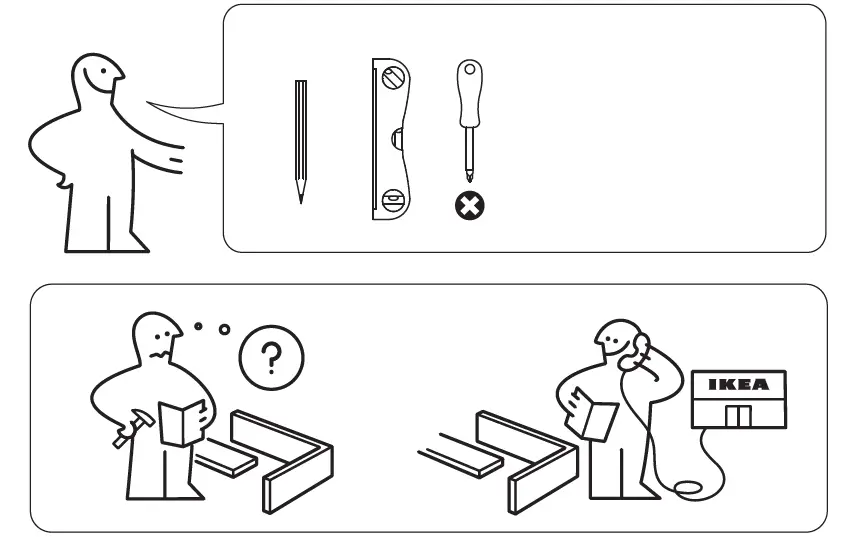 ?

IKEA