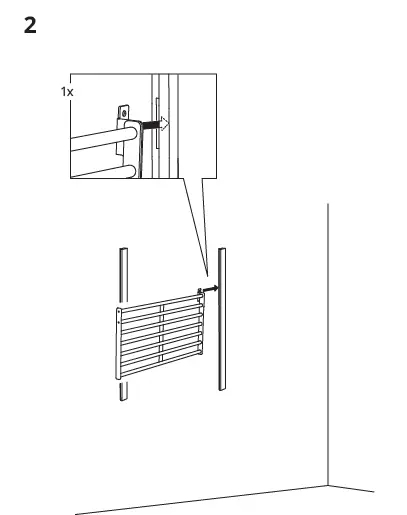 2

1x