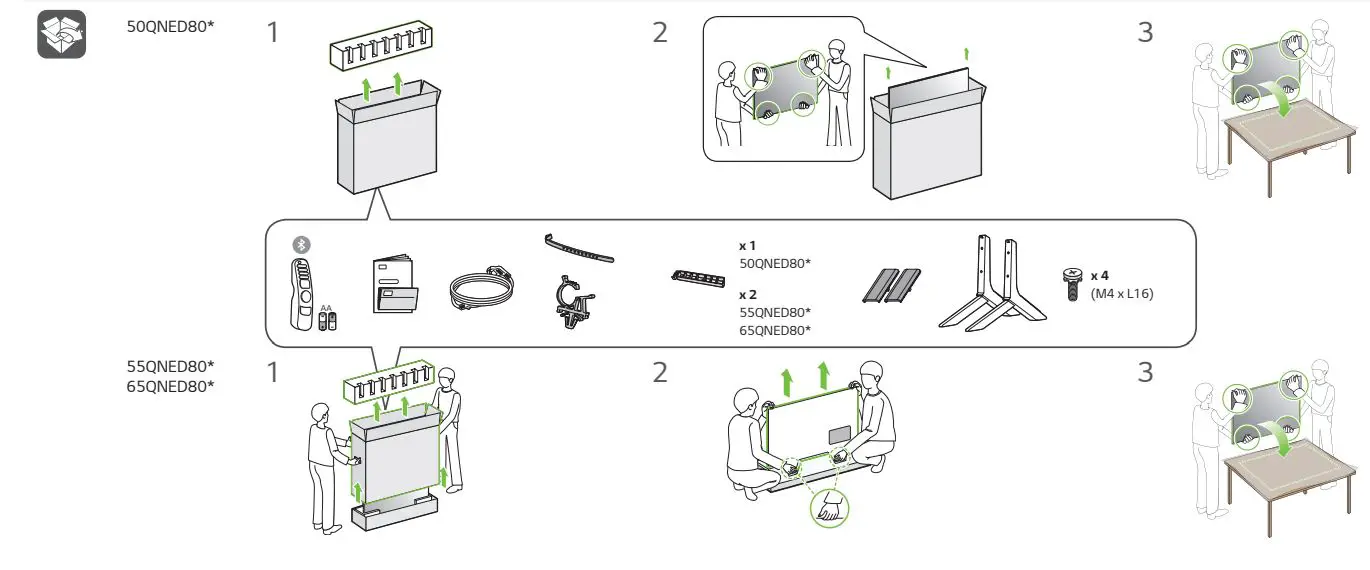 50QNED80*

1

2

3

AA

x 1
50QNED80*

x 2
55QNED80*
65QNED80*

x 4
(M4 x L16)

55QNED80*
65QNED80*

1

2

3