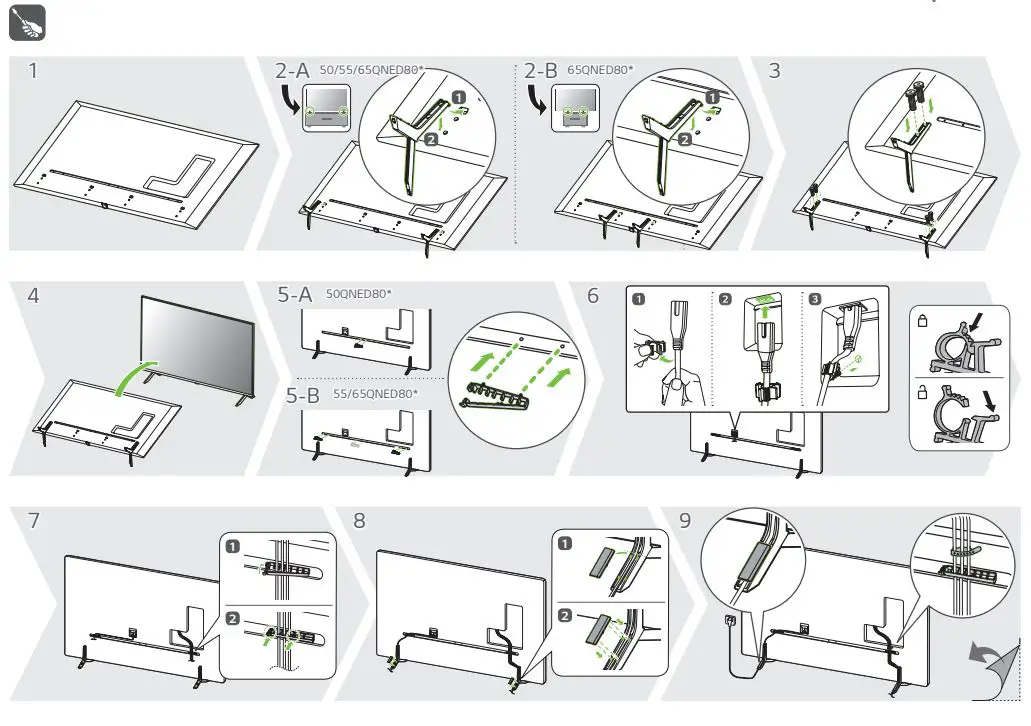 1

2-A 50/55/65QNED80*

1
2

2-B 65QNED80*

1
2

3

4

5-A 50QNED80*

5-B 55/65QNED80*

6

1
2
3

7

1
2

8

1
2

9