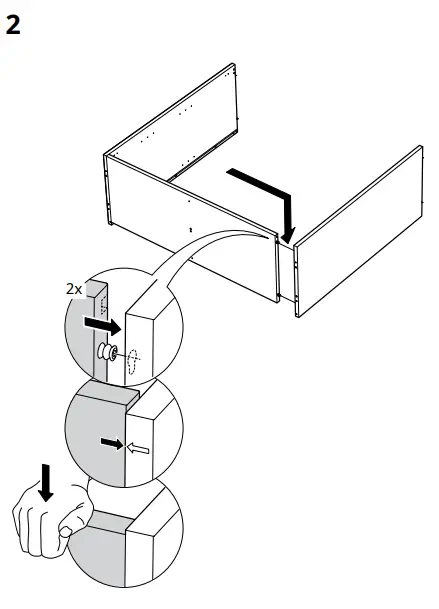 2

2x