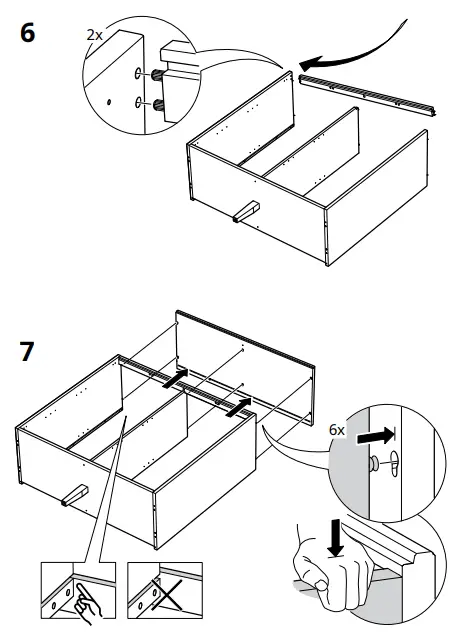 6

2x

7

6x